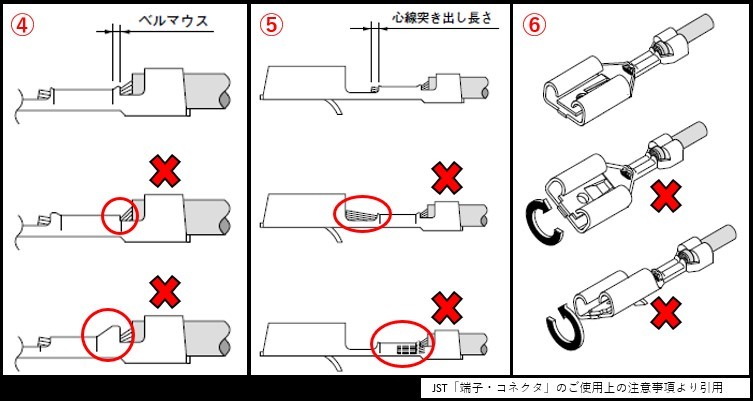 ④
ベルマウス

⑤
心線突き出し長さ

⑥

JST「端子・コネクタ」のご使用上の注意事項より引用