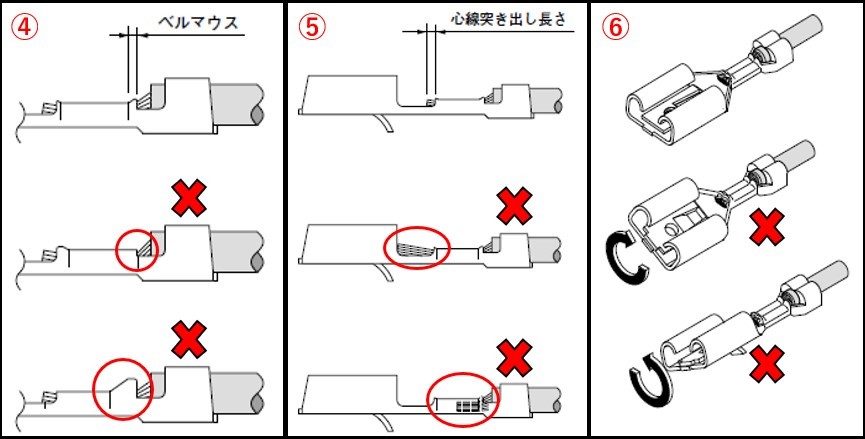 ④

ベルマウス

⑤

心線突き出し長さ

⑥